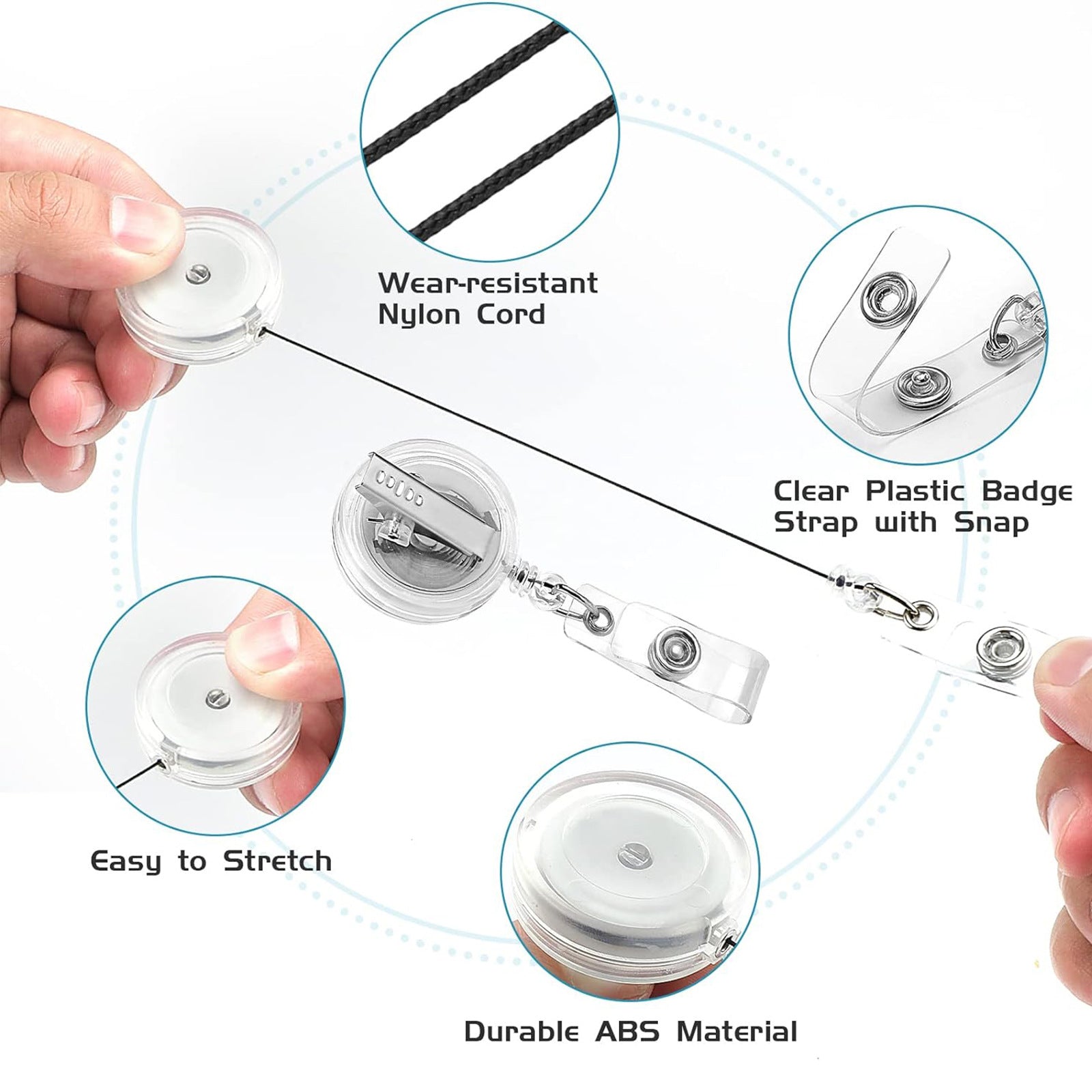 Wear-resistant Nylon Cord

Clear Plastic Badge Strap with Snap

Easy to Stretch

Durable ABS Material